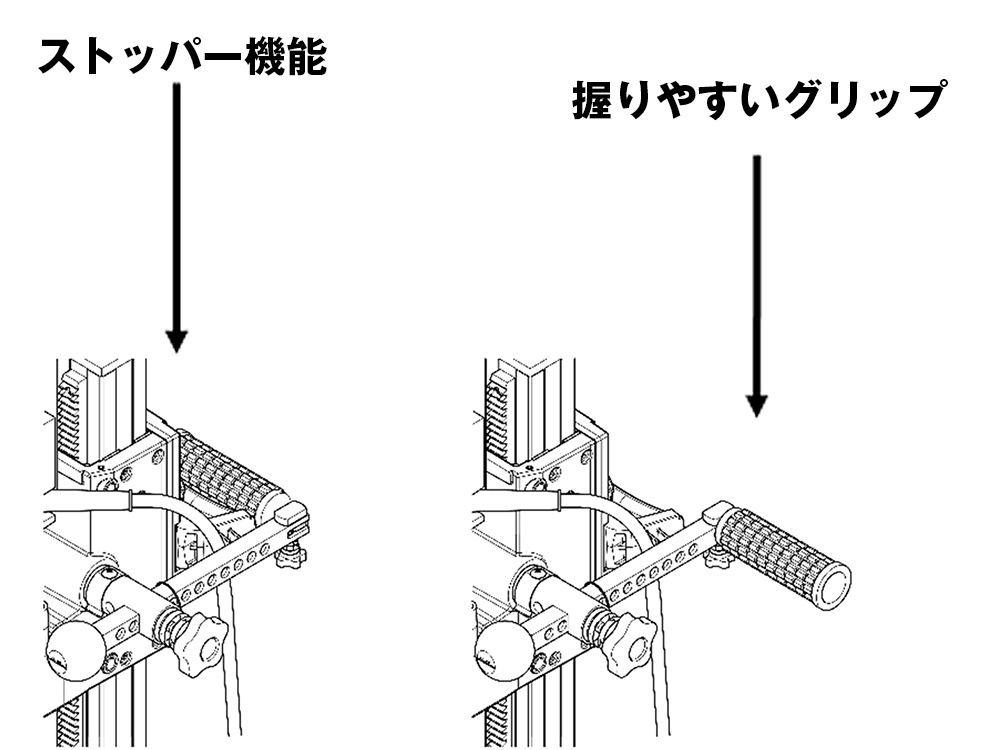 ストッパー機能

握りやすいグリップ